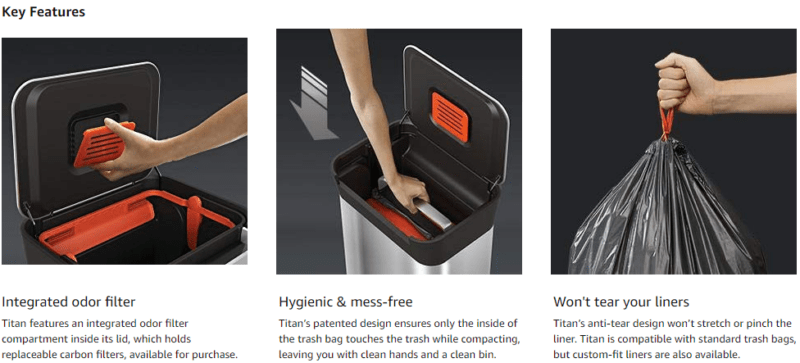 Key Features

Integrated odor filter

Titan features an integrated odor filter compartment inside its lid, which holds replaceable carbon filters, available for purchase.

Hygienic & mess-free

Titan's patented design ensures only the inside of the trash bag touches the trash while compacting, leaving you with clean hands and a clean bin.

Won't tear your liners

Titan's anti-tear design won't stretch or pinch the liner. Titan is compatible with standard trash bags, but custom-fit liners are also available.